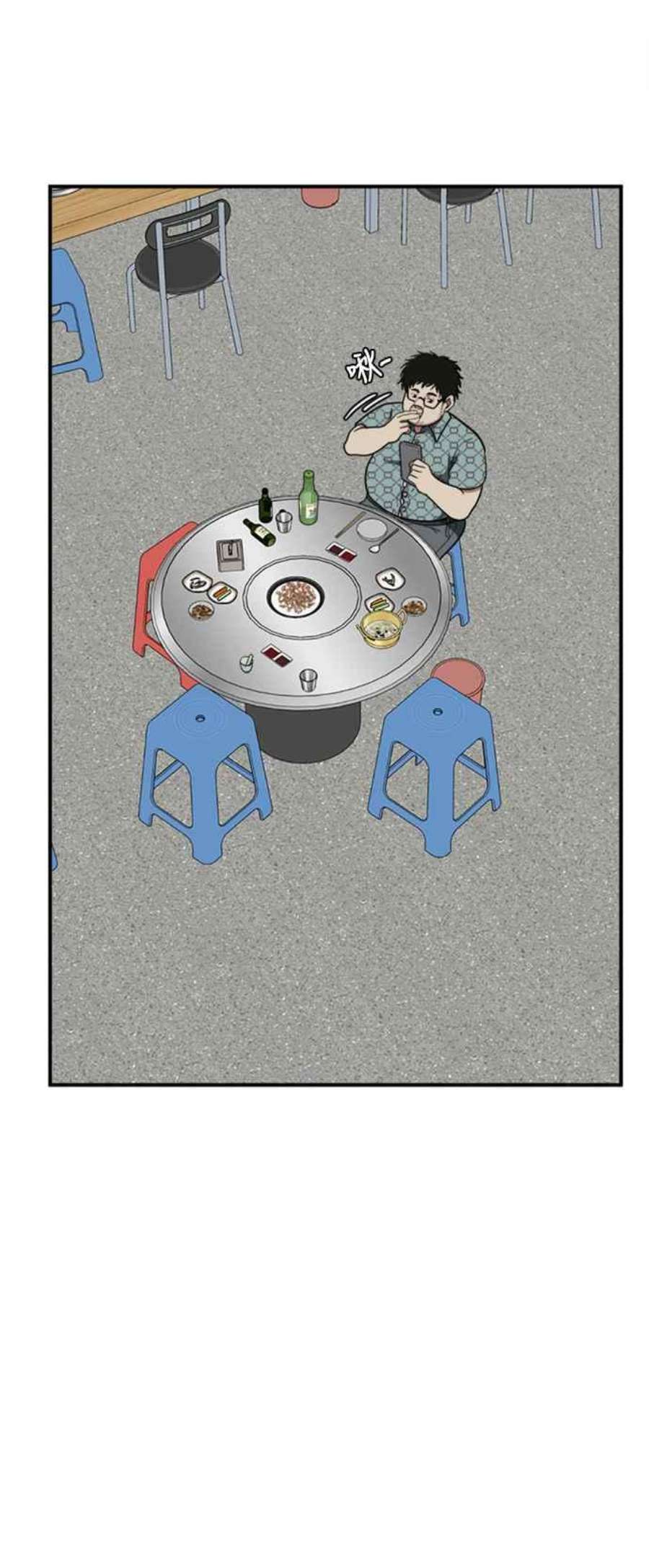 啾-