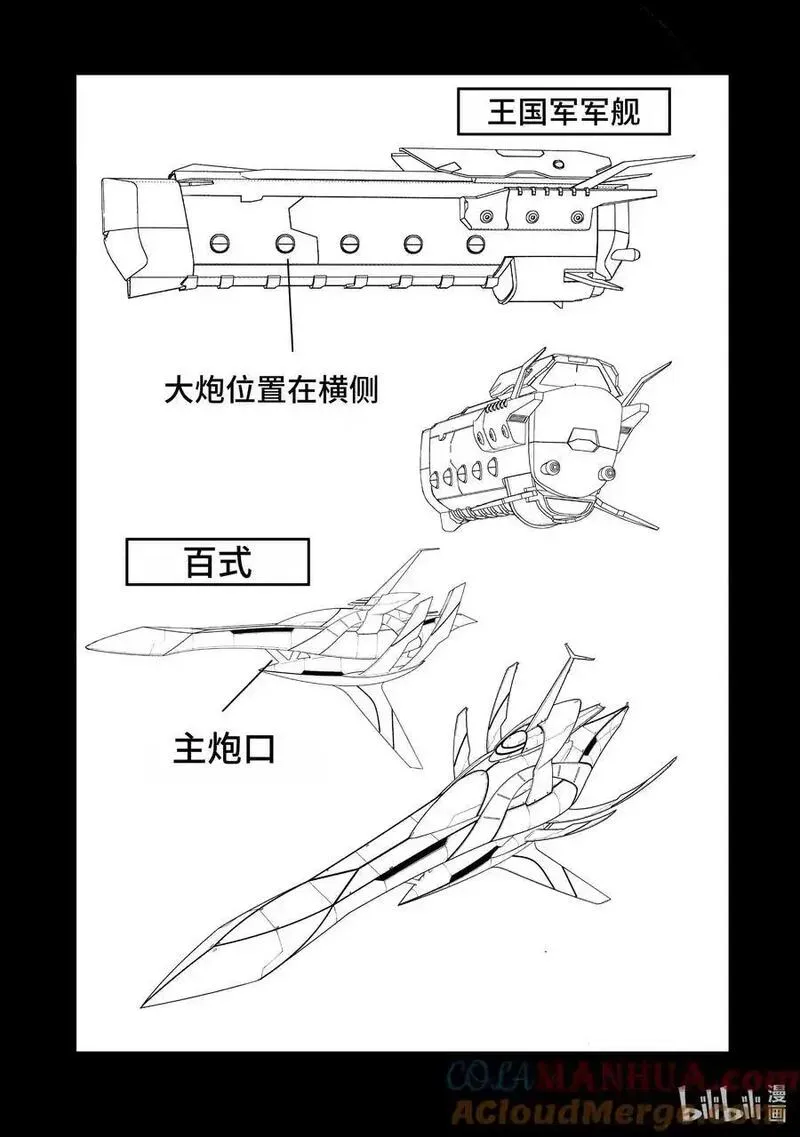 王国军军舰

大炮位置在横侧

百式

主炮口

COLAMANHUA.com
ACloudMerge
bilibili 漫画