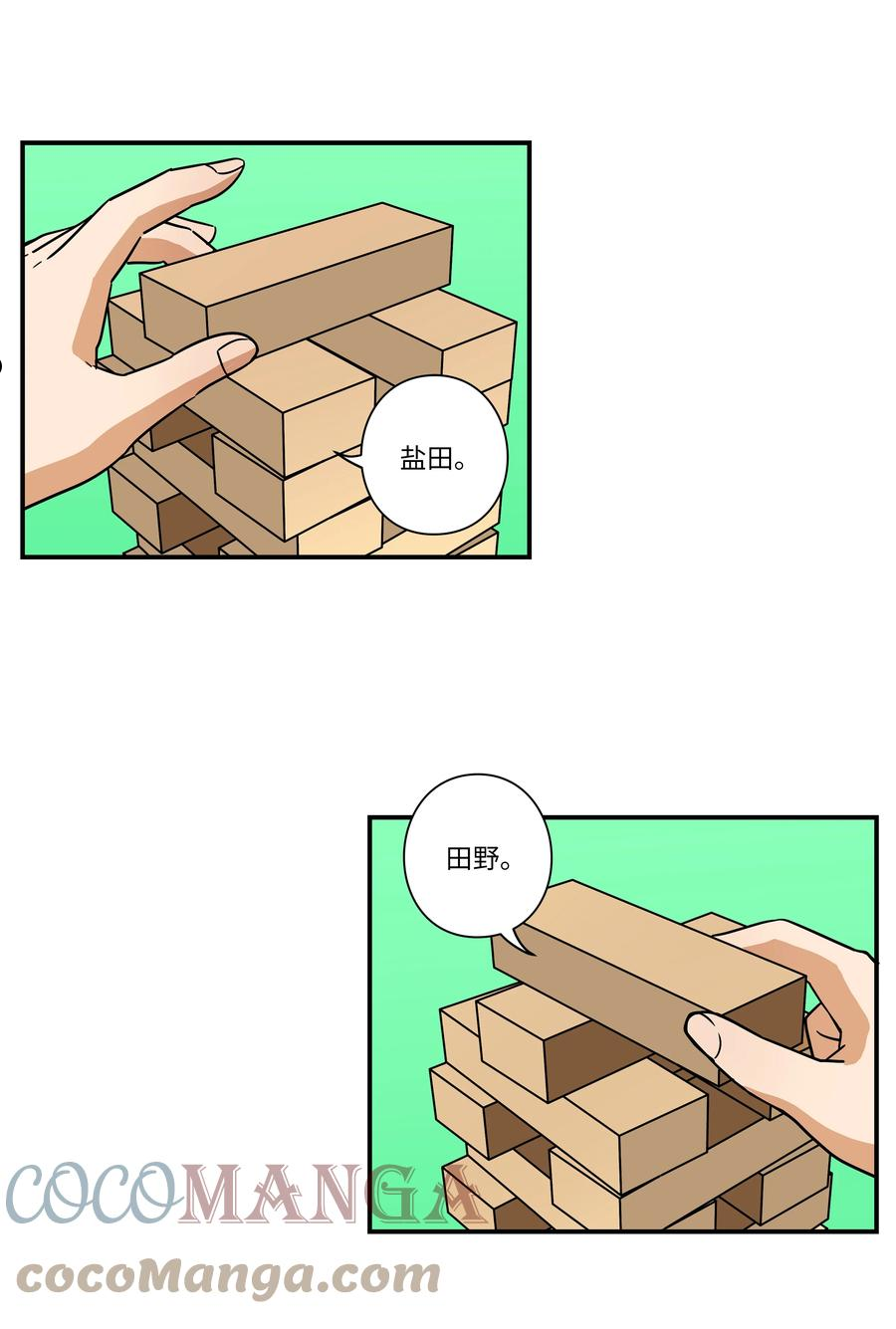 盐田。

田野。

COCOMANGA
cocoManga.com