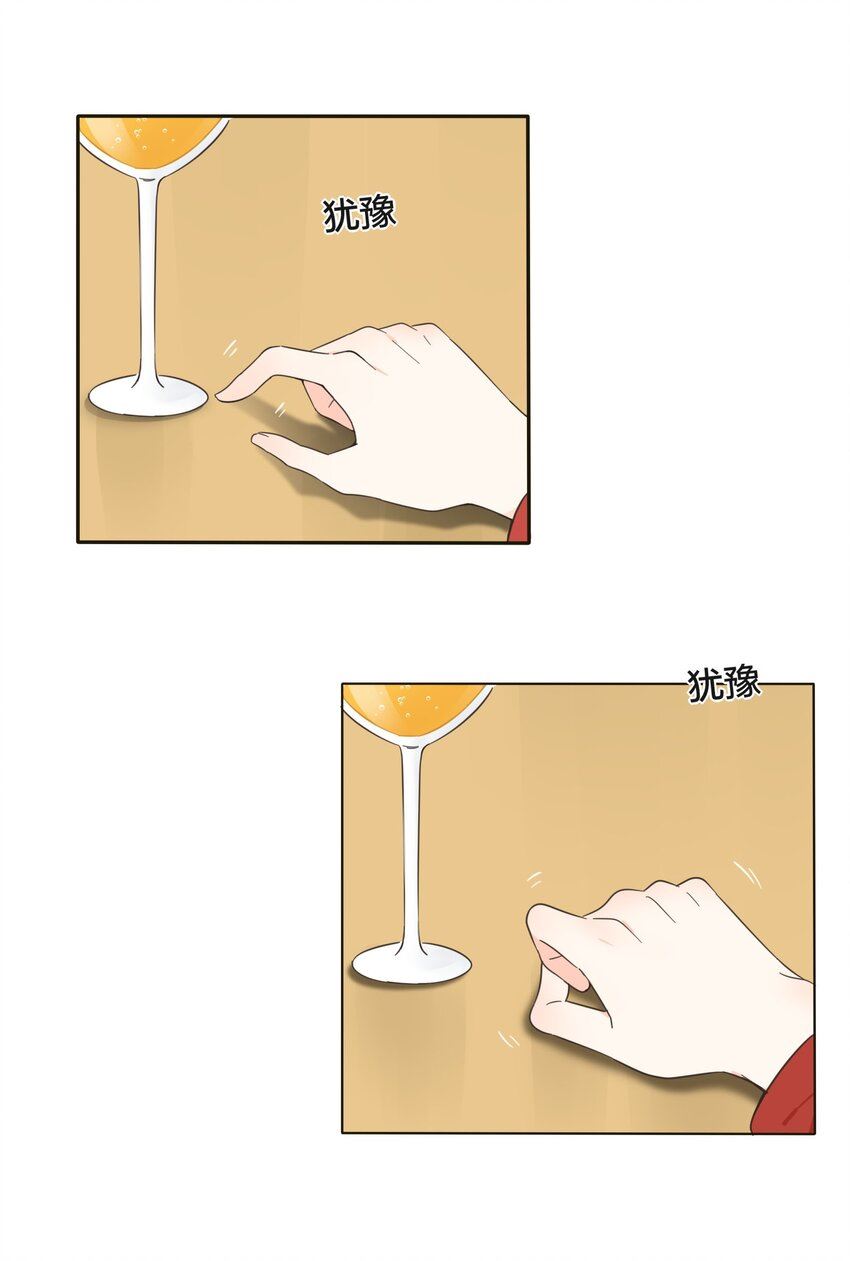 犹豫

犹豫